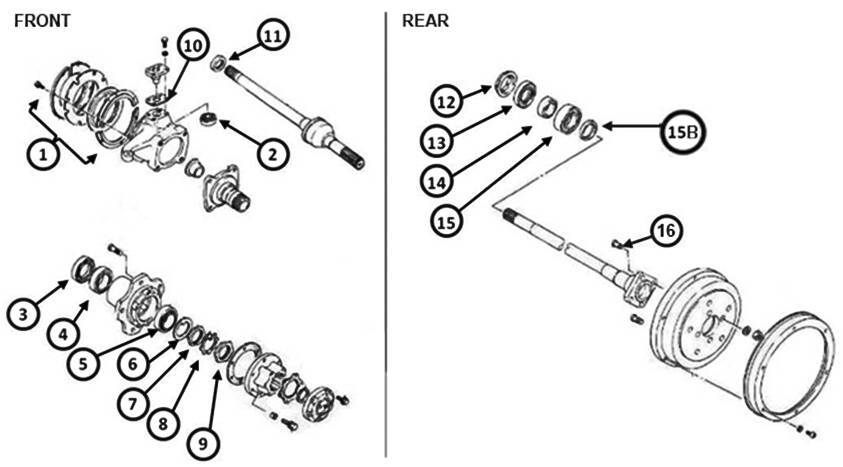 FRONT

10

11

1

2

3

4

5

6

7

8

9

REAR

12

13

14

15

15B

16